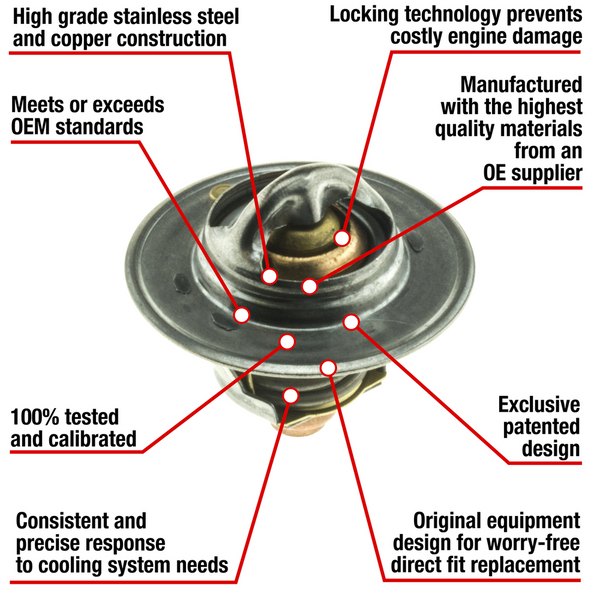 High grade stainless steel and copper construction

Locking technology prevents costly engine damage

Meets or exceeds OEM standards

Manufactured with the highest quality materials from an OE supplier

100% tested and calibrated

Exclusive patented design

Consistent and precise response to cooling system needs

Original equipment design for worry-free direct fit replacement