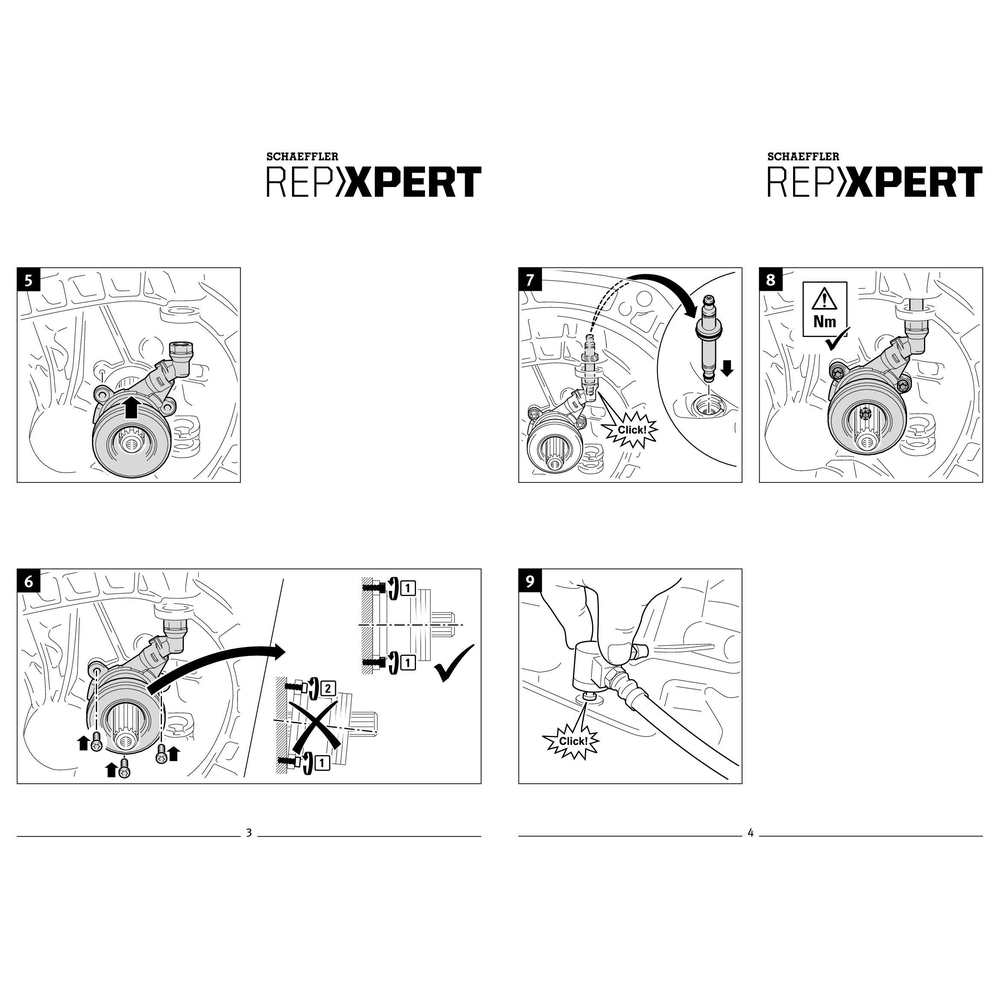 SCHAEFFLER
REPXPERT

5

6

1

1

2

1

3

SCHAEFFLER
REPXPERT

7

Click!

8

Nm

9

Click!

4